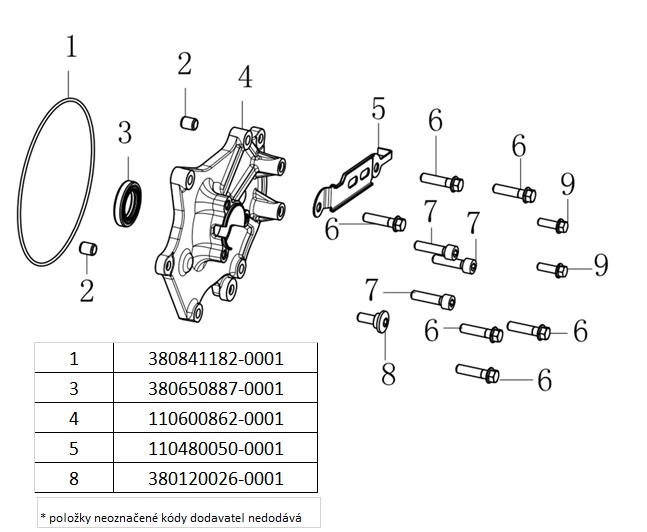 1
2
4
3
2
5
6
6
9
6
7
7
9
7
6
6
8
6

| 1 | 380841182-0001 |
|---|---|
| 3 | 380650887-0001 |
| 4 | 110600862-0001 |
| 5 | 110480050-0001 |
| 8 | 380120026-0001 |

* položky neoznačené kódy dodavatel nedodává