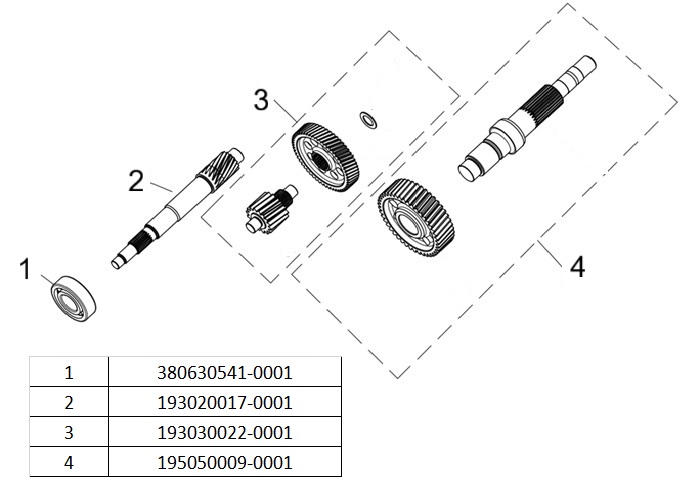 3

2

1

4

| 1 | 380630541-0001 |
|---|---|
| 2 | 193020017-0001 |
| 3 | 193030022-0001 |
| 4 | 195050009-0001 |