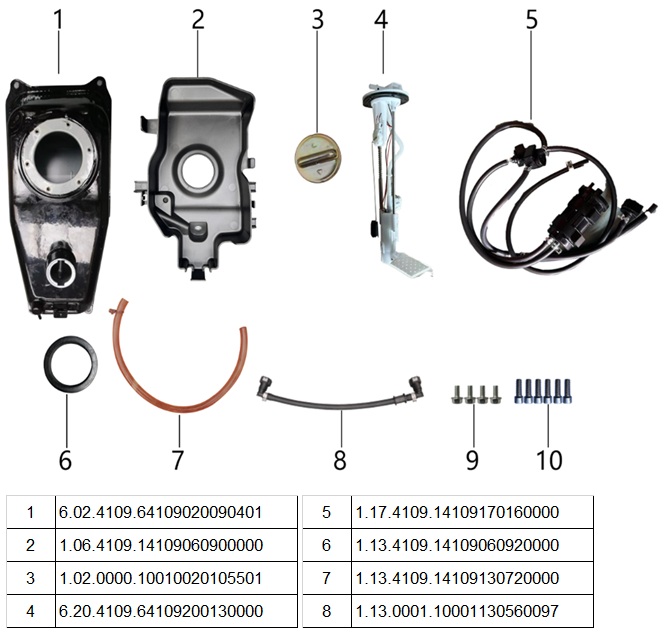 1 2 3 4 5

6 7 8 9 10

| 1 | 6.02.4109.64109020090401 |
|---|---|
| 2 | 1.06.4109.14109060900000 |
| 3 | 1.02.0000.10010020105501 |
| 4 | 6.20.4109.64109200130000 |

| 5 | 1.17.4109.14109170160000 |
|---|---|
| 6 | 1.13.4109.14109060920000 |
| 7 | 1.13.4109.14109130720000 |
| 8 | 1.13.0001.10001130560097 |