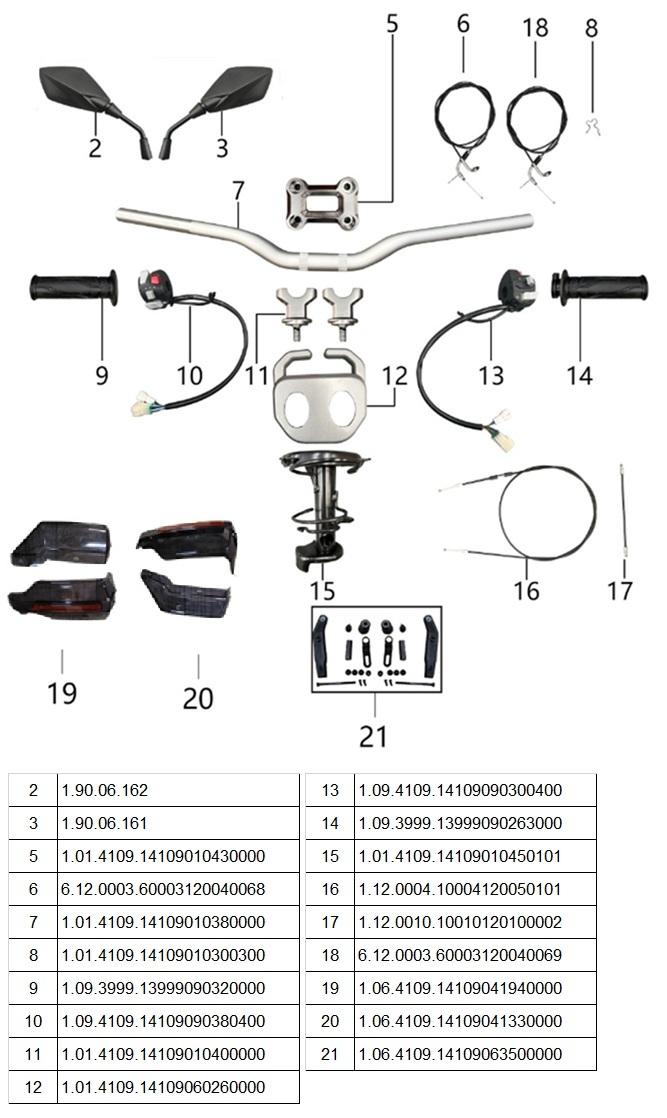 5 6 18 8

2 3

7

9 10 11 12 13 14

15 16 17

19 20

21

| 2 | 1.90.06.162 |
|---|---|
| 3 | 1.90.06.161 |
| 5 | 1.01.4109.14109010430000 |
| 6 | 6.12.0003.60003120040068 |
| 7 | 1.01.4109.14109010380000 |
| 8 | 1.01.4109.14109010300300 |
| 9 | 1.09.3999.13999090320000 |
| 10 | 1.09.4109.14109090380400 |
| 11 | 1.01.4109.14109010400000 |
| 12 | 1.01.4109.14109060260000 |

| 13 | 1.09.4109.14109090300400 |
|---|---|
| 14 | 1.09.3999.13999090263000 |
| 15 | 1.01.4109.14109010450101 |
| 16 | 1.12.0004.10004120050101 |
| 17 | 1.12.0010.10010120100002 |
| 18 | 6.12.0003.60003120040069 |
| 19 | 1.06.4109.14109041940000 |
| 20 | 1.06.4109.14109041330000 |
| 21 | 1.06.4109.14109063500000 |