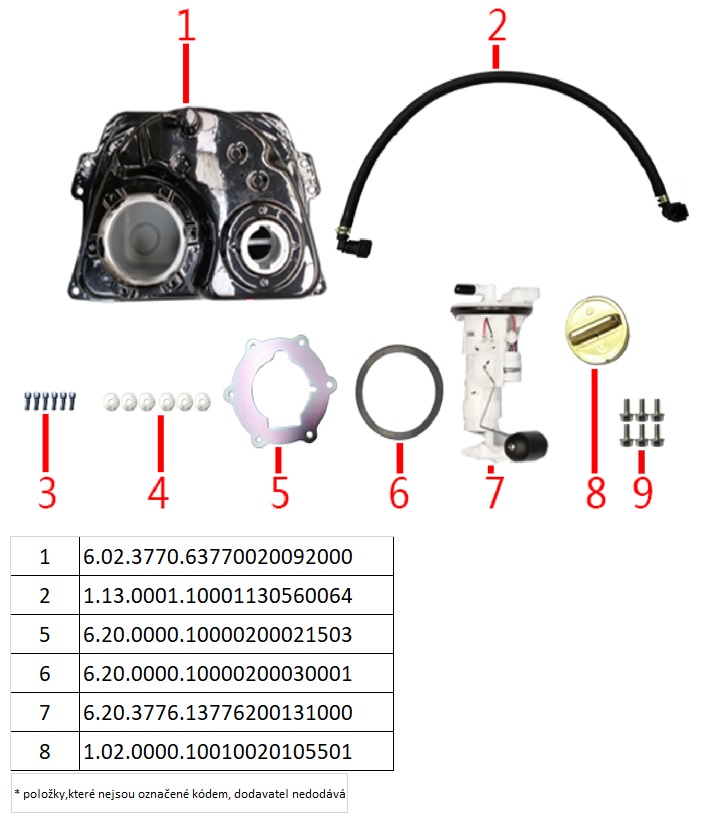 1
2
3
4
5
6
7
8
9

| 1 | 6.02.3770.63770020092000 |
|---|---|
| 2 | 1.13.0001.10001130560064 |
| 5 | 6.20.0000.10000200021503 |
| 6 | 6.20.0000.10000200030001 |
| 7 | 6.20.3776.13776200131000 |
| 8 | 1.02.0000.10010020105501 |

* položky,které nejsou označené kódem, dodavatel nedodává