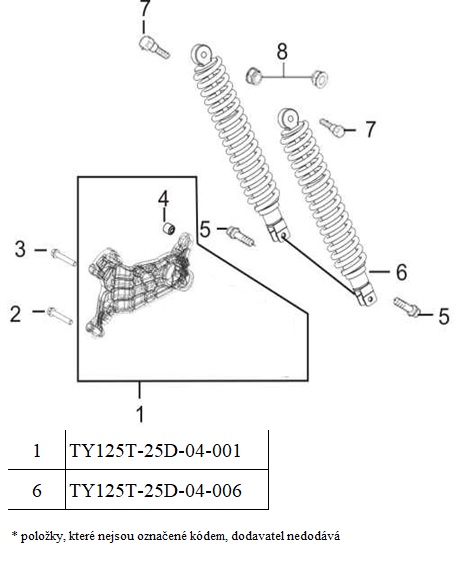 7

8

7

4

5

3

6

2

5

1

| 1 | TY125T-25D-04-001 |
|---|---|
| 6 | TY125T-25D-04-006 |

* položky, které nejsou označené kódem, dodavatel nedodává