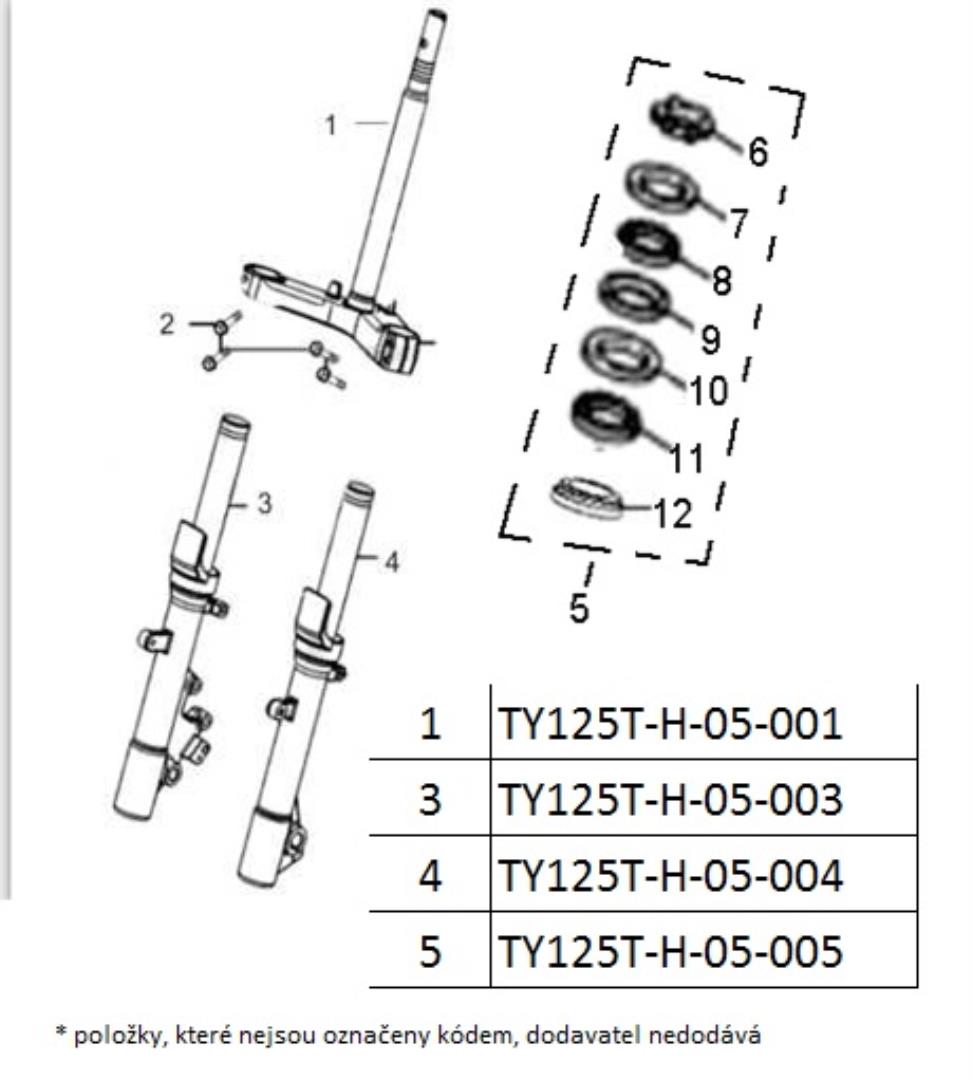 1
2
3
4
6
7
8
9
10
11
12
5

| 1 | TY125T-H-05-001 |
|---|---|
| 3 | TY125T-H-05-003 |
| 4 | TY125T-H-05-004 |
| 5 | TY125T-H-05-005 |

* položky, které nejsou označeny kódem, dodavatel nedodává